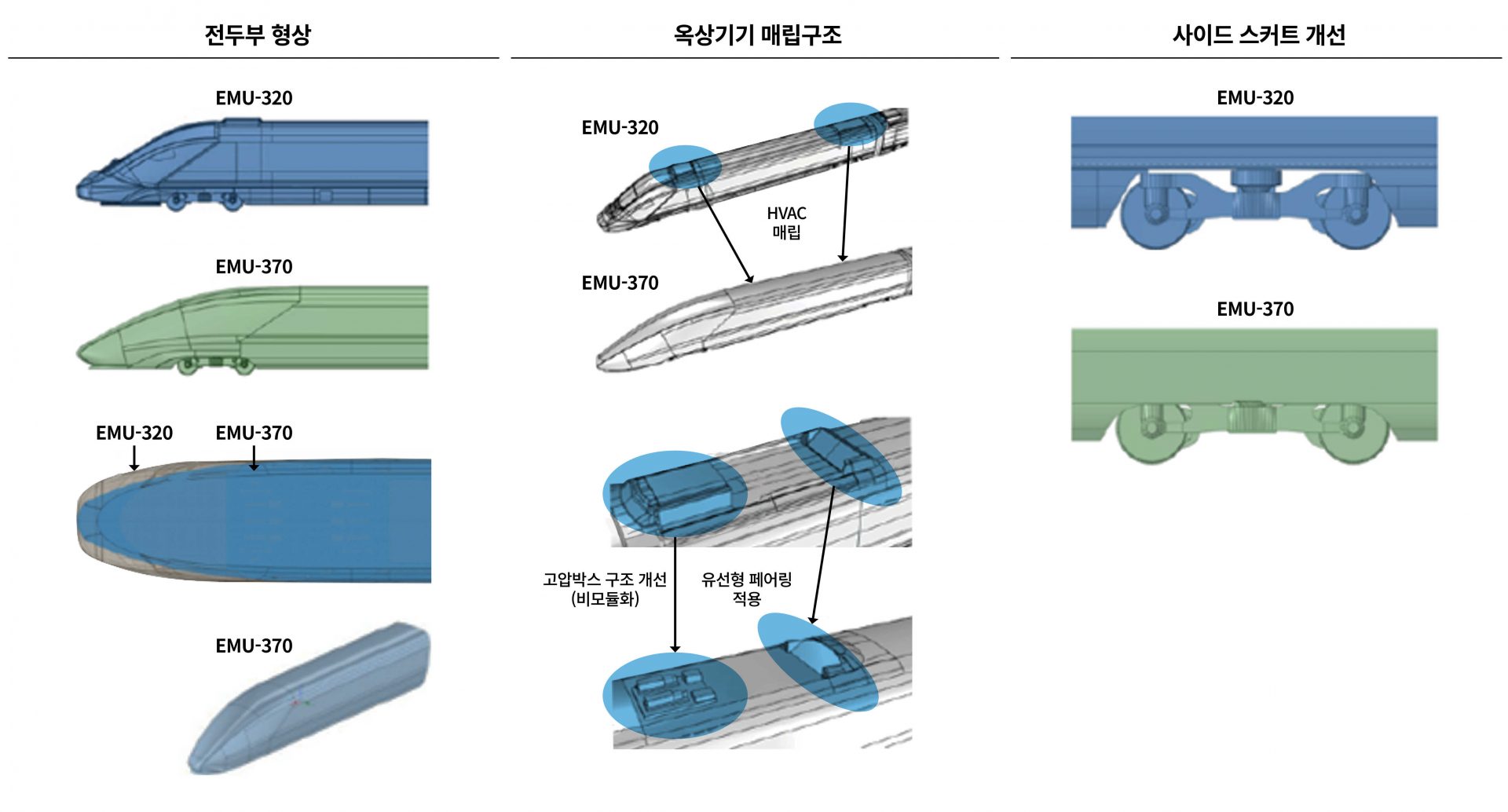 전두부 형상

EMU-320

EMU-370

EMU-320 EMU-370

EMU-370

옥상기기 매립구조

EMU-320

HVAC 매립

EMU-370

고압박스 구조 개선 (비모듈화)

유선형 페어링 적용

사이드 스커트 개선

EMU-320

EMU-370